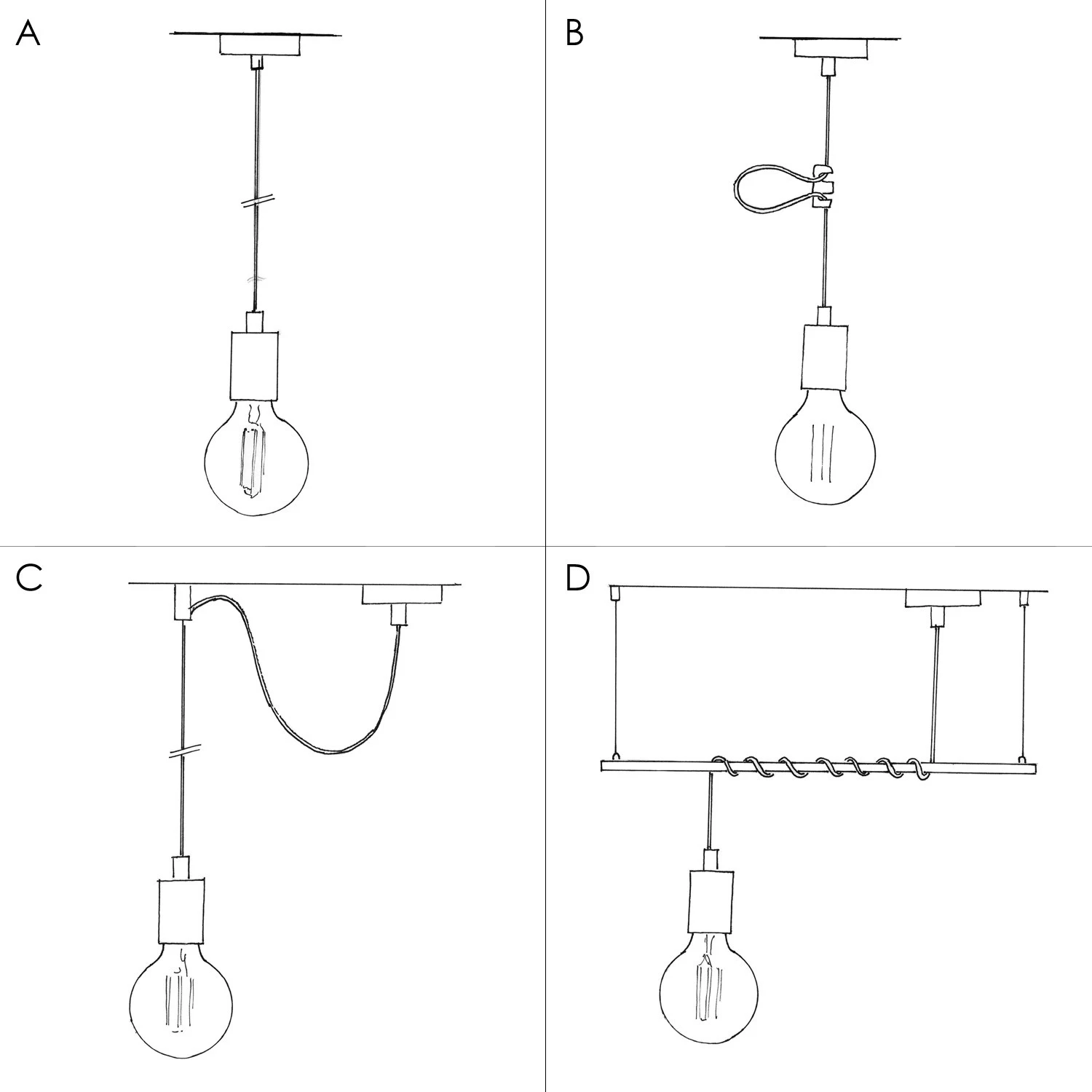 A

B

C

D