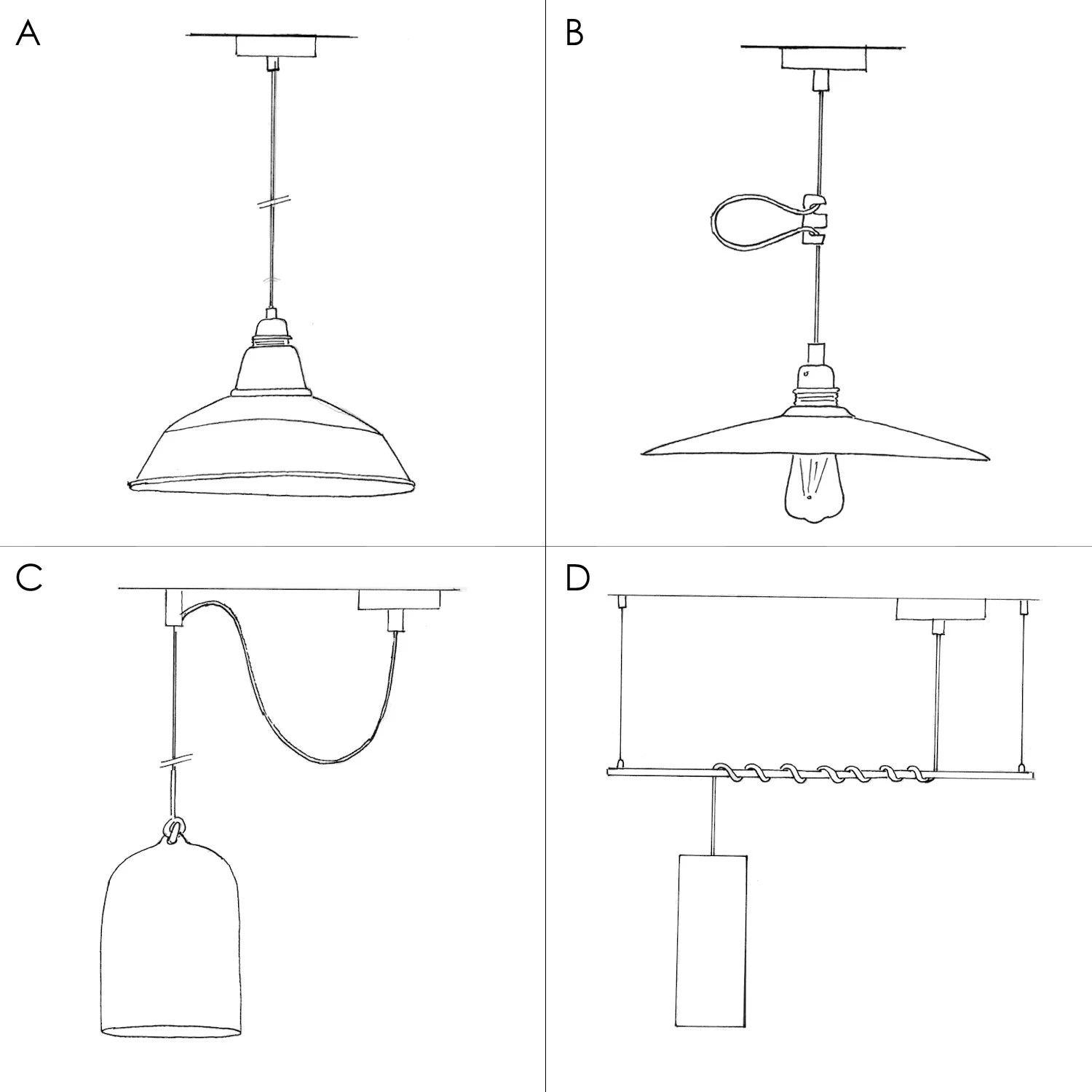 A

B

C

D